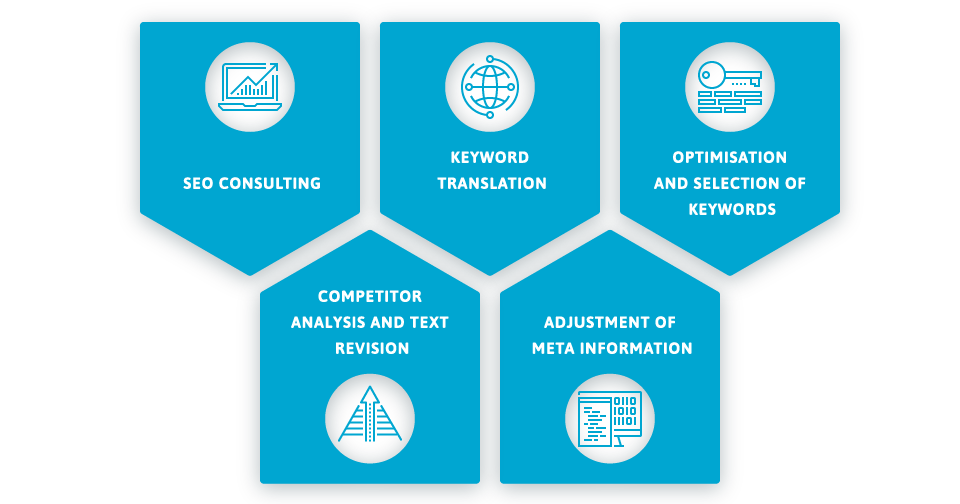 SEO CONSULTING

KEYWORD TRANSLATION

OPTIMISATION AND SELECTION OF KEYWORDS

COMPETITOR ANALYSIS AND TEXT REVISION

ADJUSTMENT OF META INFORMATION